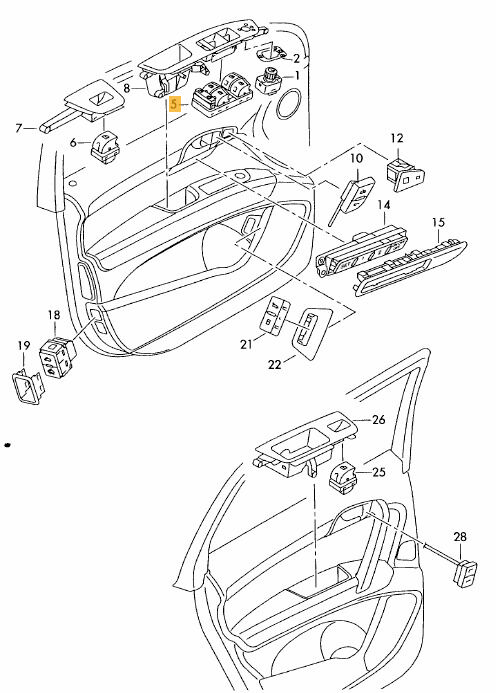 2
1
8
5
7
6
12
10
14
15
18
19
21
22
26
25
28