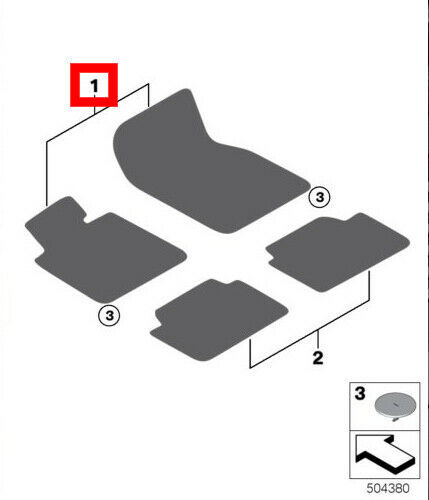 1

3

3

2

3

504380