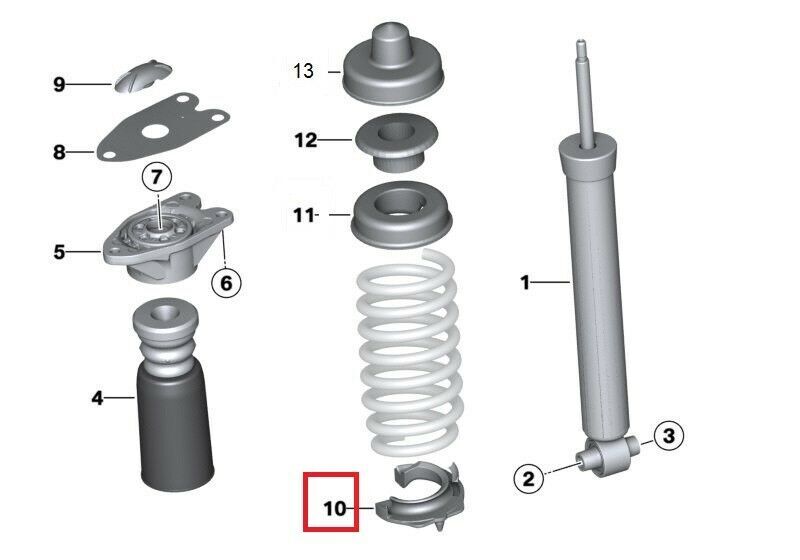 9
8
7
5
6
4
13
12
11
10
1
2
3