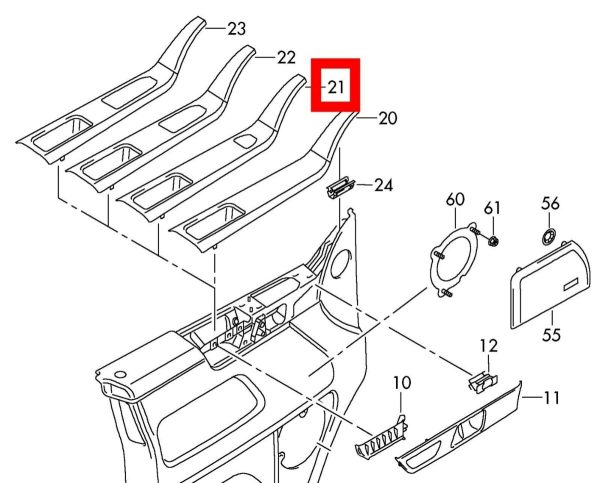 23
22
21
20
24
60
61
56
55
12
10
11