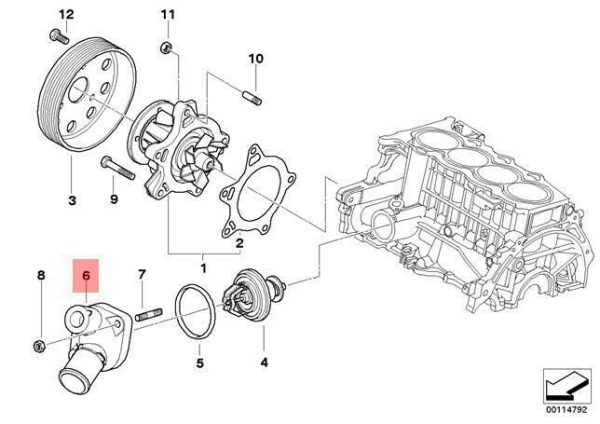 12
11
10
3
9
2
1
8
6
7
5
4
00114792