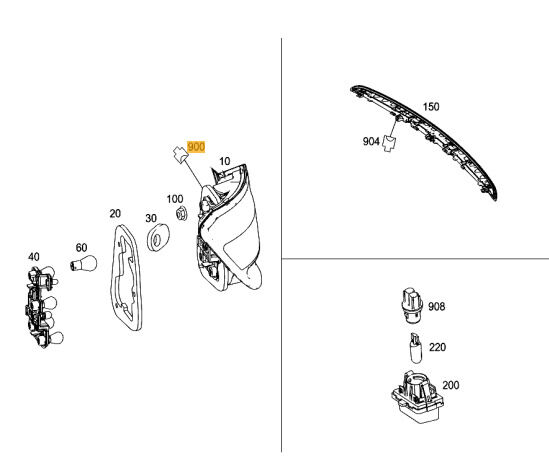 900
10
100
20
30
60
40
150
904
908
220
200