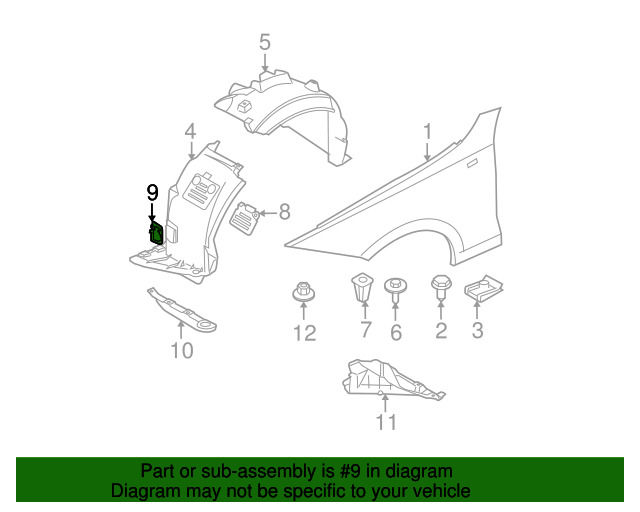 5
4
1
9
8
12
7
6
2
3
10
11

Part or sub-assembly is #9 in diagram
Diagram may not be specific to your vehicle