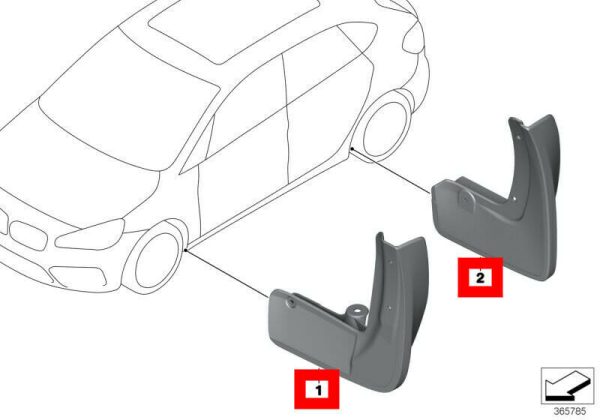 2

1

365785