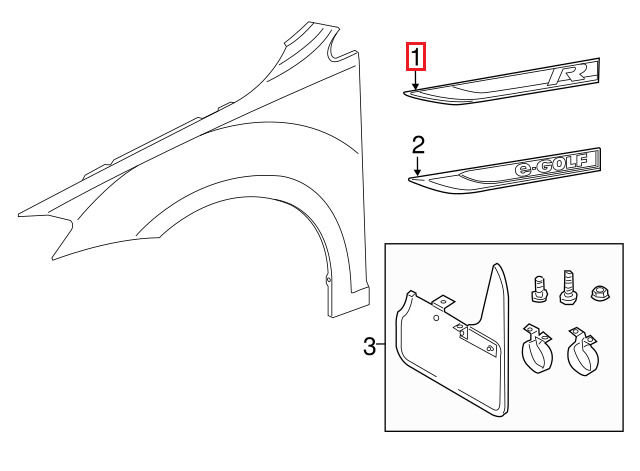 1

R

2

e-GOLF

3