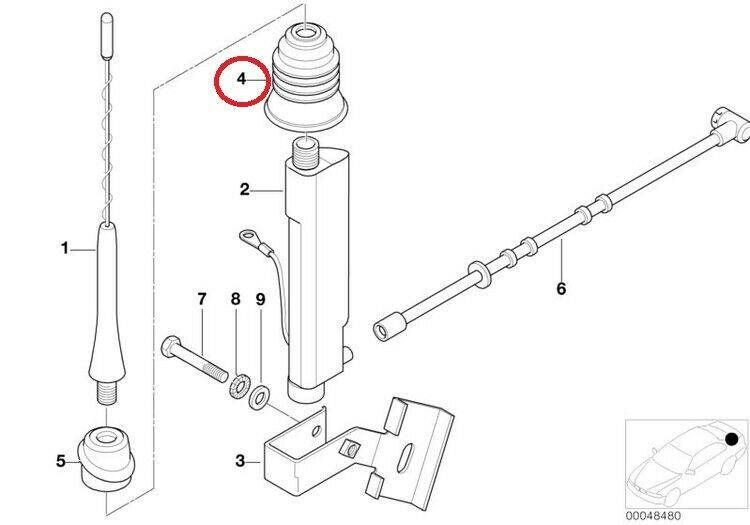 4
2
1
7
8
9
6
5
3
00048480