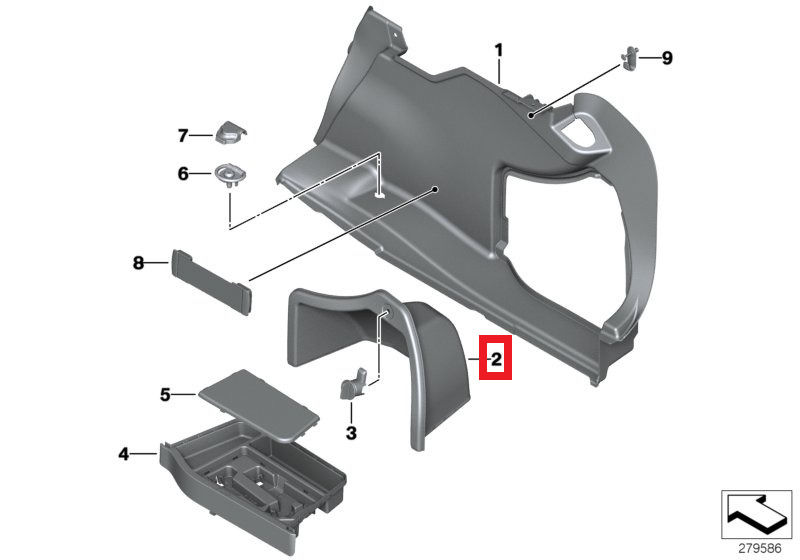 1
9
7
6
8
2
5
3
4
279586