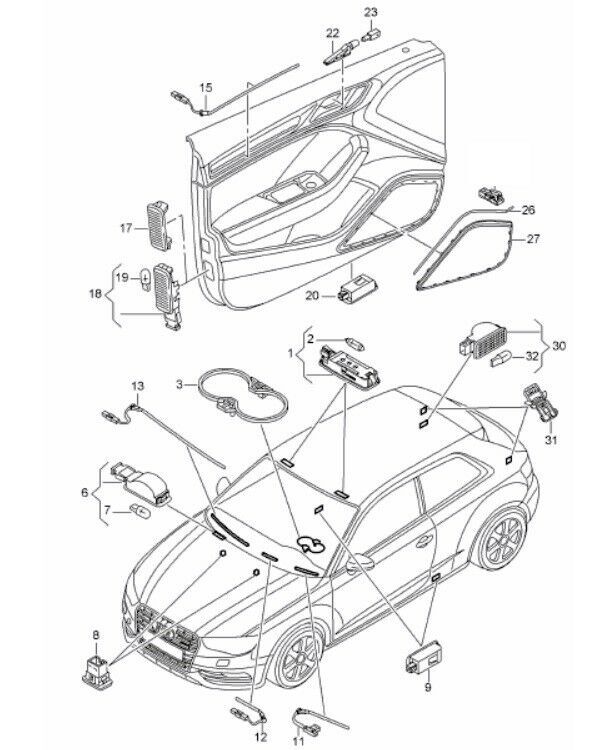 23
22
15
26
27
17
19
18
20
2
1
30
32
3
13
31
6
7
8
9
12
11