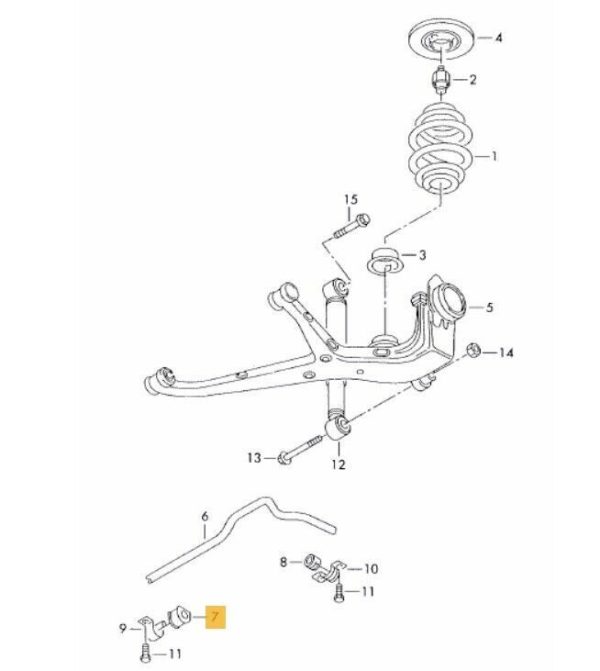 4
2
1
15
3
5
14
13
12
6
8
10
11
9
7
11