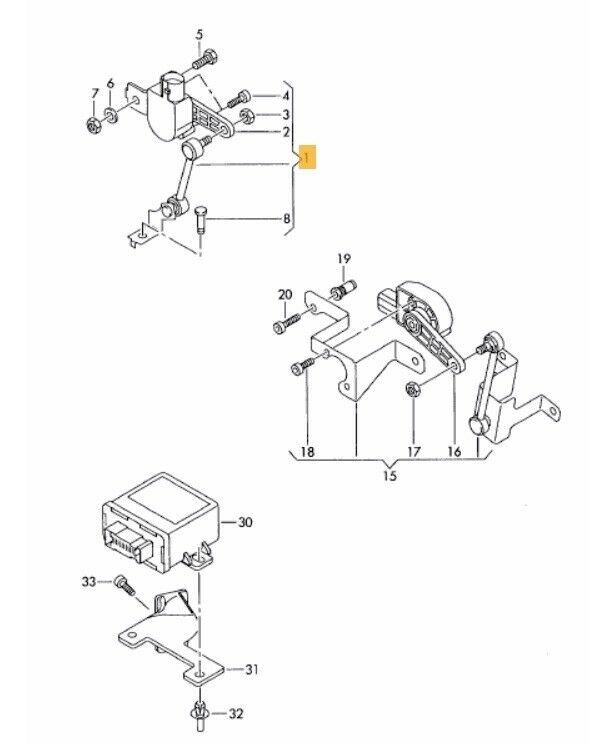 5
7
6
4
3
2
1
8
19
20
18
17
16
15
30
33
31
32