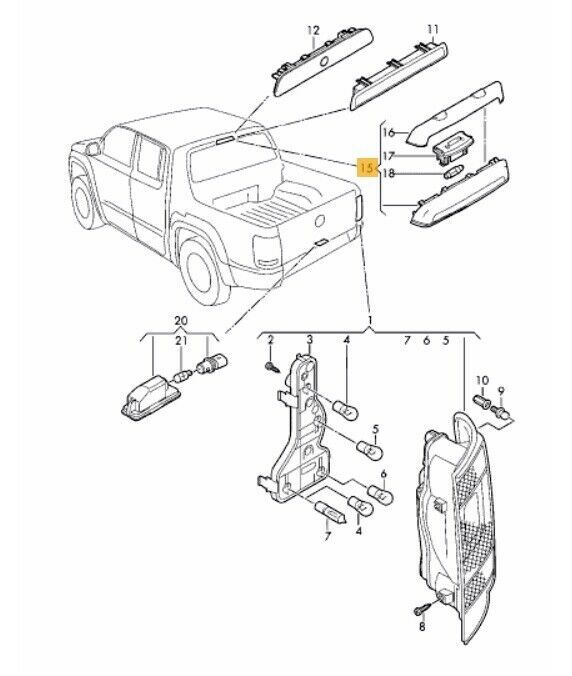 12
11
16
17
15
18
20
21
1
2
3
4
7 6 5
10
9
5
6
7
4
8