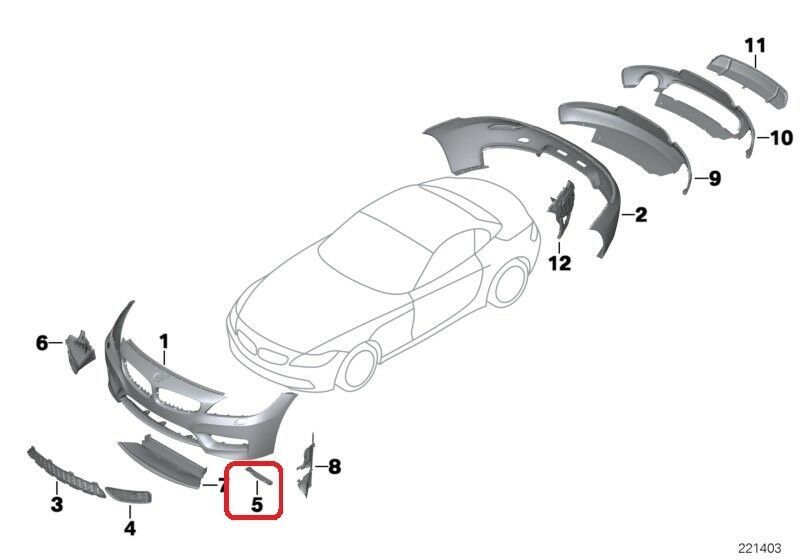 11
10
9
2
12
6
1
8
7
5
3
4
221403