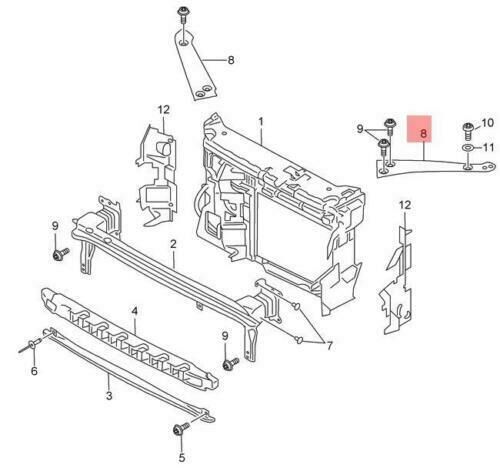 8
12
1
9
8
10
11
12
9
2
4
9
7
6
3
5