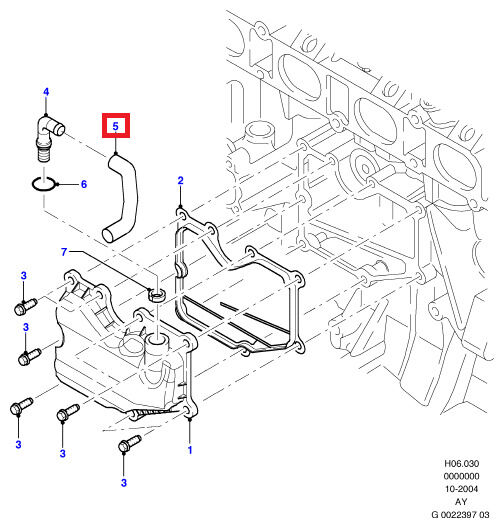 4
5
6
2
7
3
3
3
3
3
1
H06.030
0000000
10-2004
AY
G 0022397 03