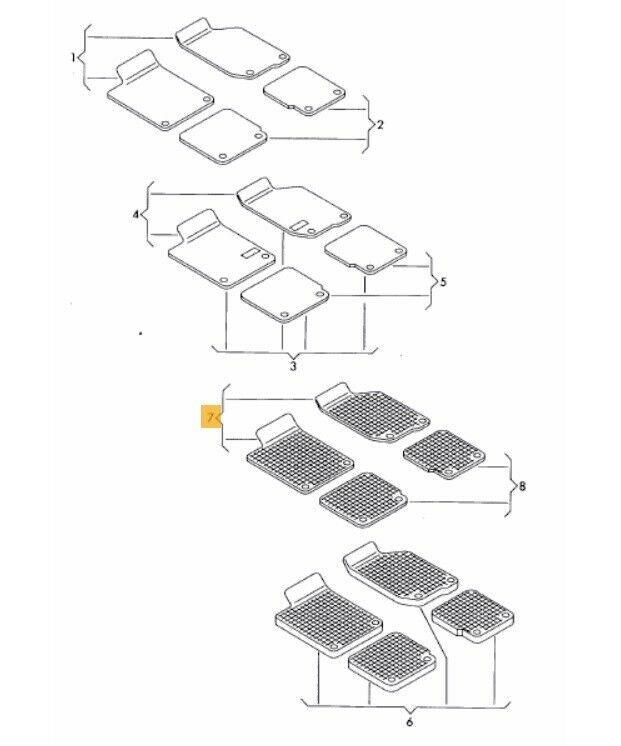 1
2
4
5
3
7
8
6