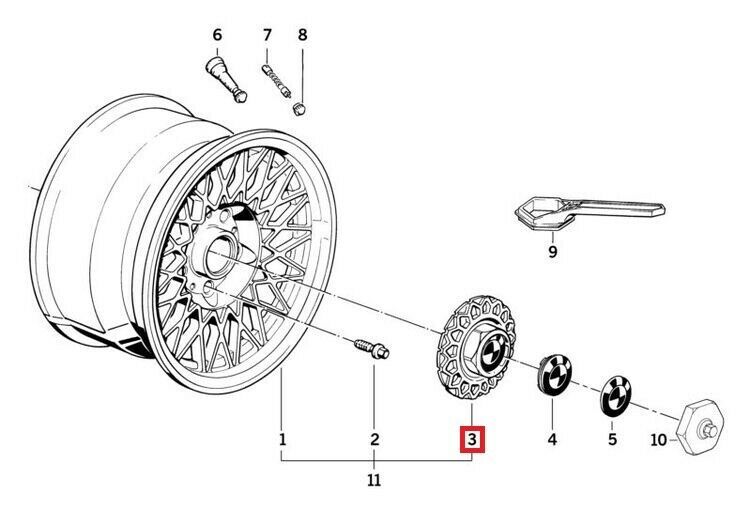 6
7
8
9
1
2
3
4
5
10
11