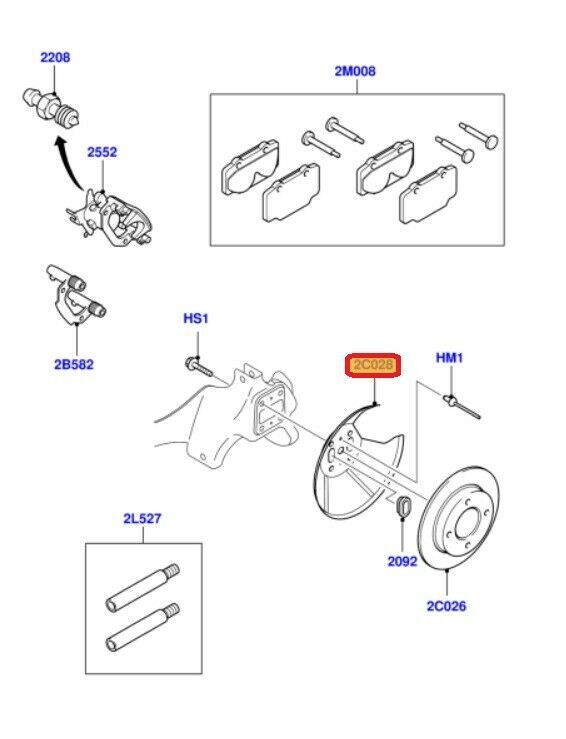 2208

2M008

2552

2B582

HS1

2C028

HM1

2L527

2092

2C026