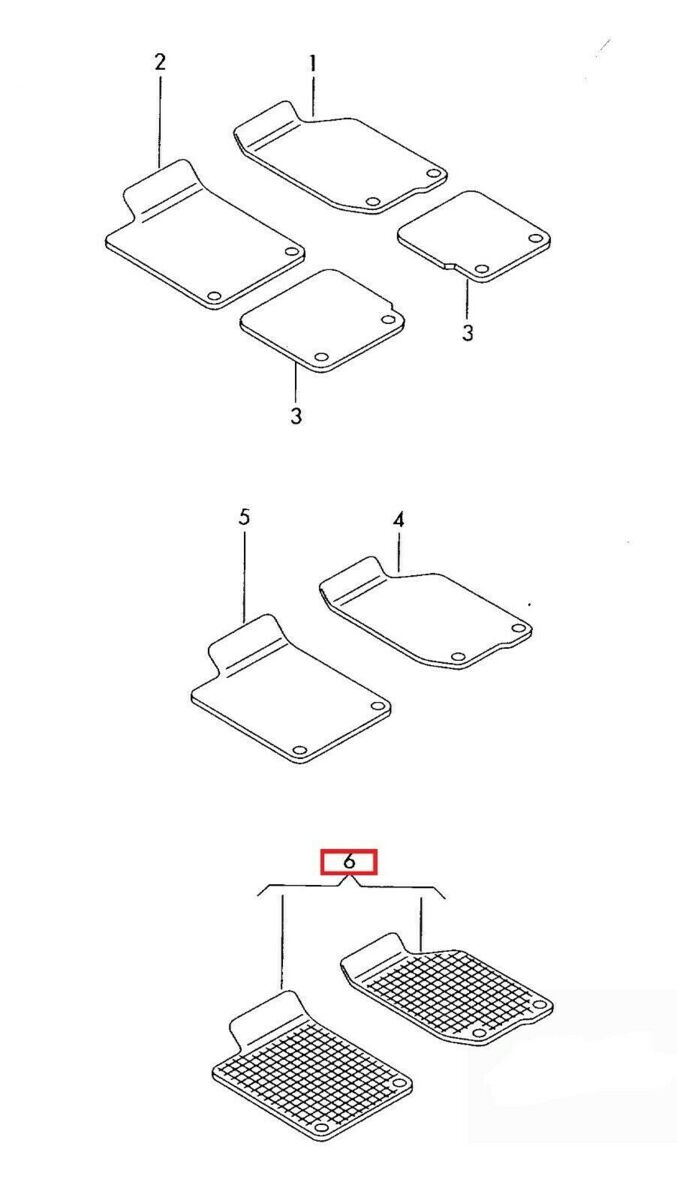 2
1
3
3
5
4
6