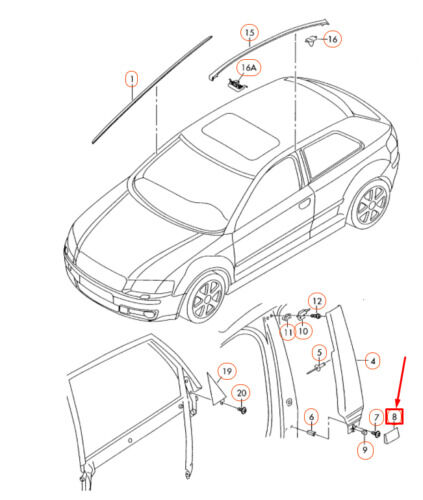 15
16
16A
1
12
11
10
5
4
19
20
6
7
8
9