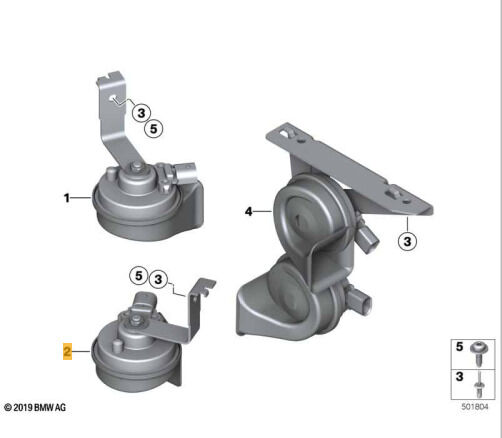 3
5
1
4
3
5 3
2
5
3
© 2019 BMW AG
501804