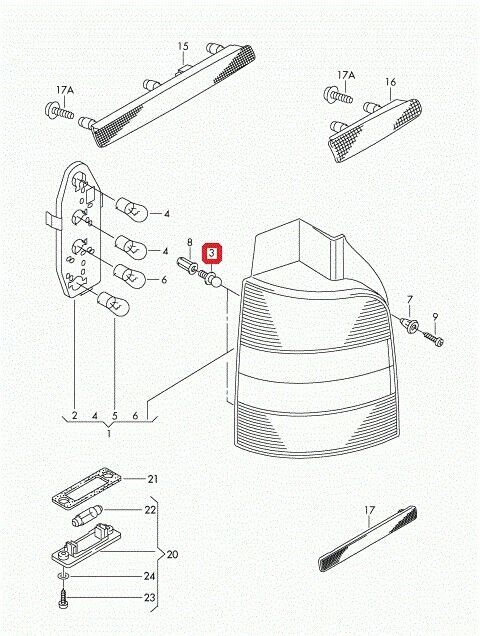 15
17A
17A
16
4
4
6
8
3
7
9
2
4
5
6
1
21
22
20
24
23
17