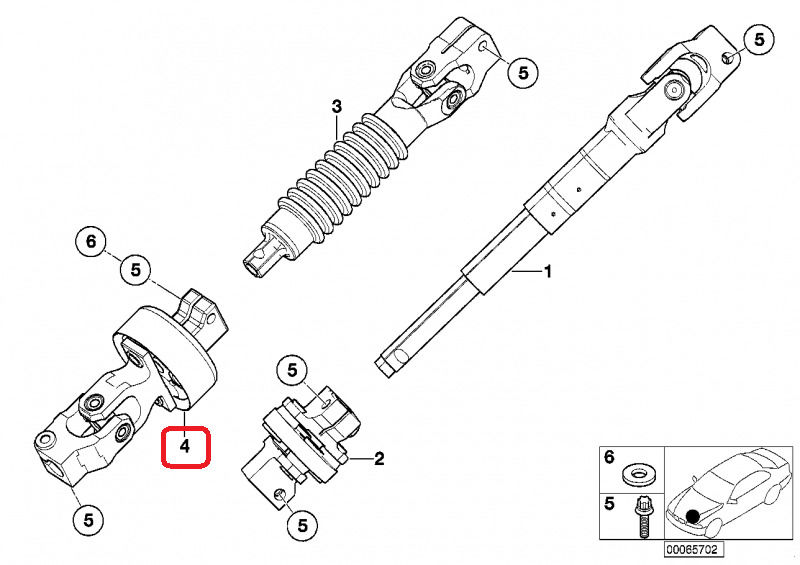 5
5
3
1
6
5
5
4
2
5
5
6
5
00065702