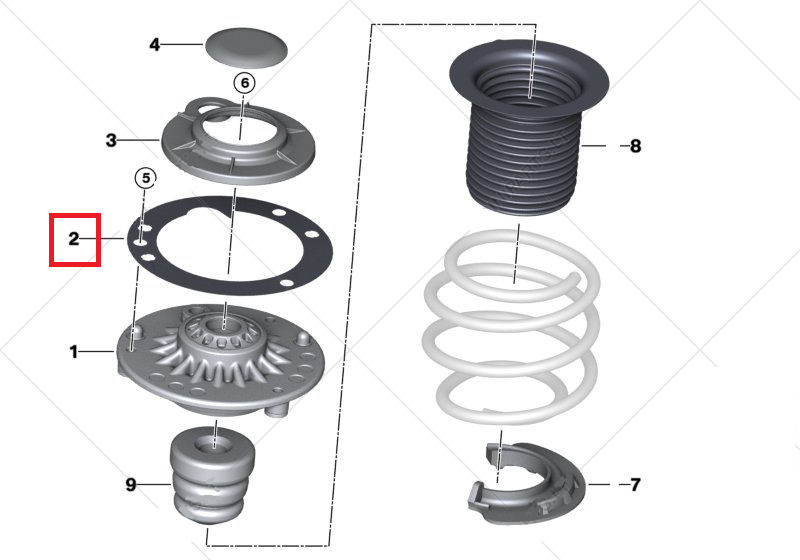 4
6
3
5
2
1
9
8
7