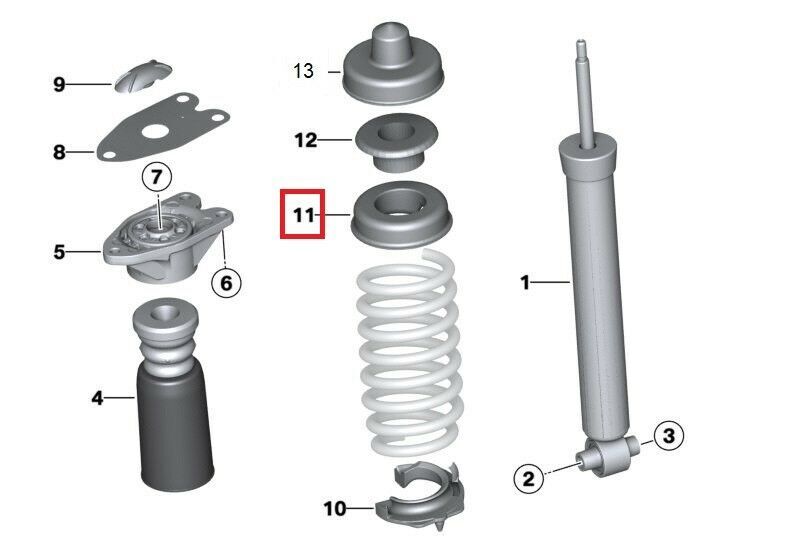 9
8
7
5
6
4
13
12
11
10
1
2
3