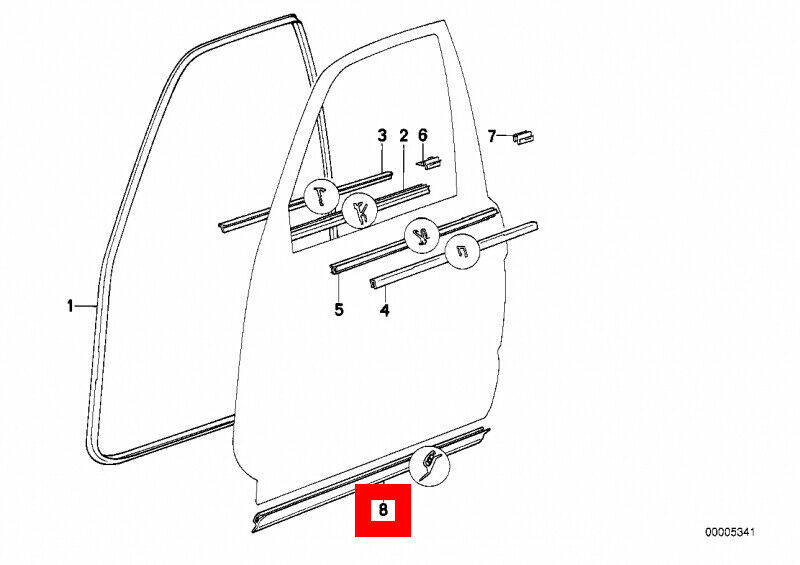 3
2
6
7
1
5
4
8
00005341