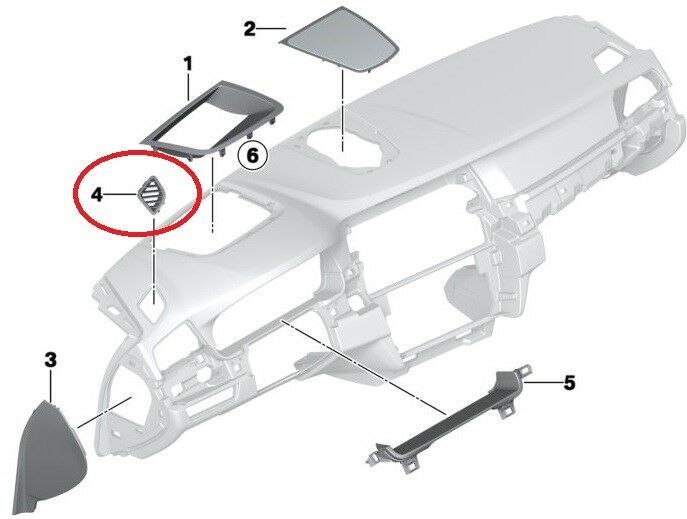 2
1
6
4
3
5