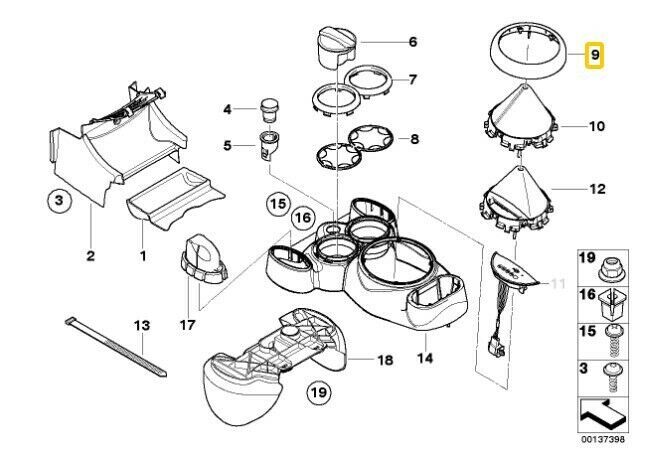 6
9
7
4
10
5
8
12
3
15
16
2
1
19
11
16
17
13
15
18
14
3
19
00137398