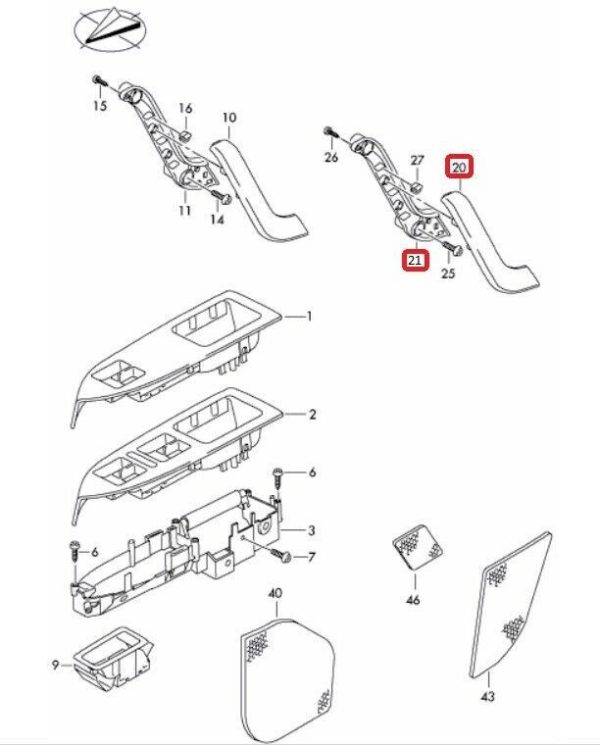 15
16
10
11
14
26
27
20
21
25
1
2
6
3
6
7
9
40
46
43