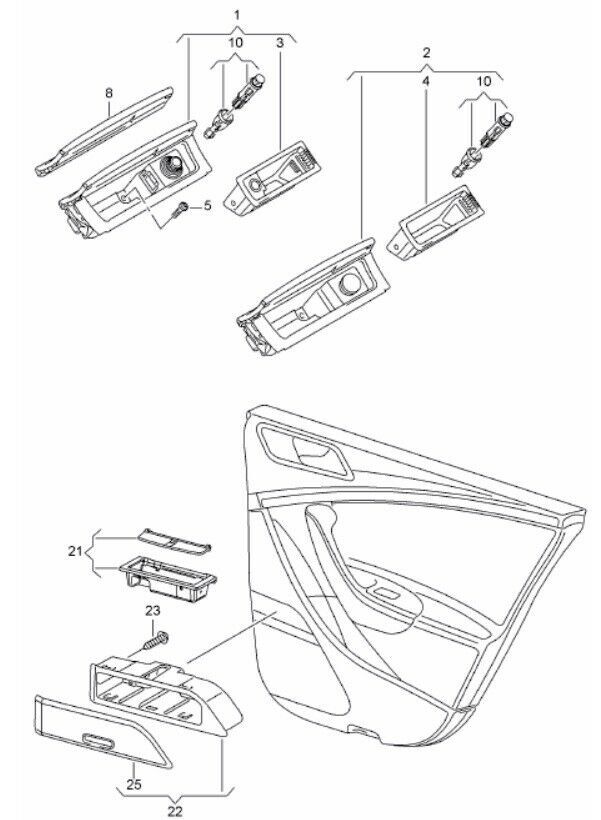 1
10
3
8
5
2
4
10
21
23
25
22