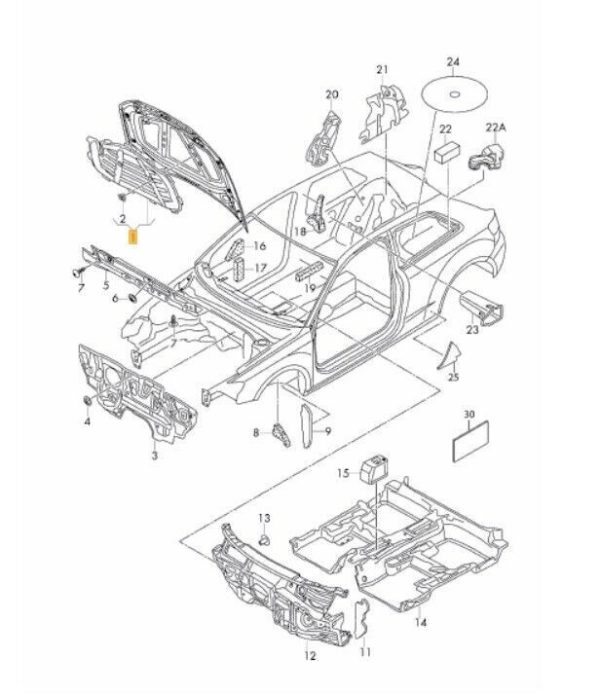 24
21
20
22
22A
2
1
16
18
17
19
7
5
6
7
23
25
4
3
8
9
30
15
13
14
12
11