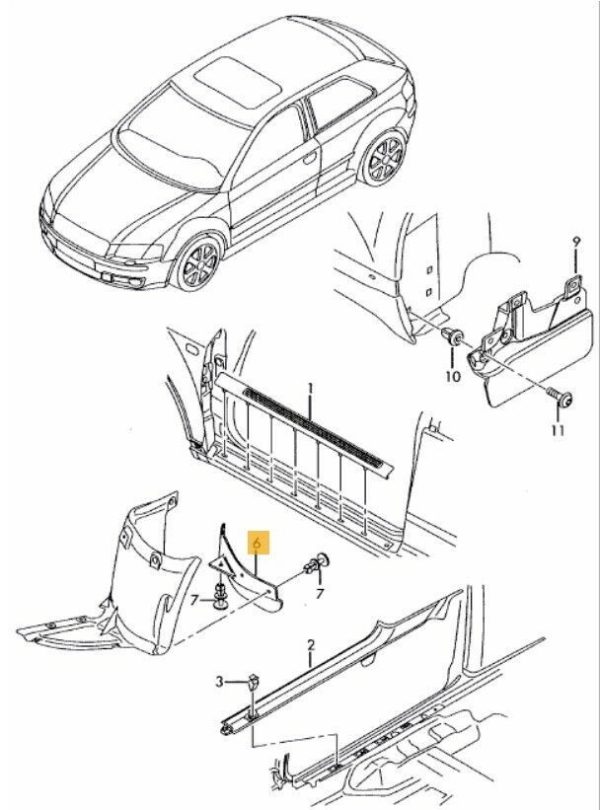 9
10
11
1
6
7
7
2
3