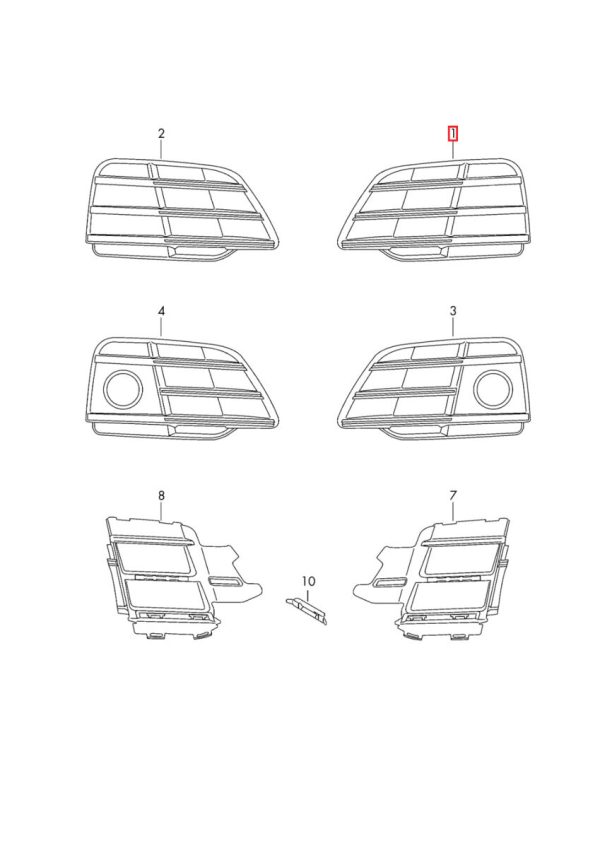 2
1
4
3
8
7
10