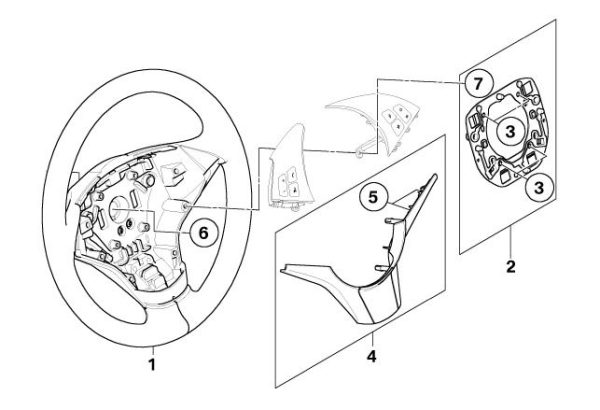 7
3
3
5
6
2
1
4