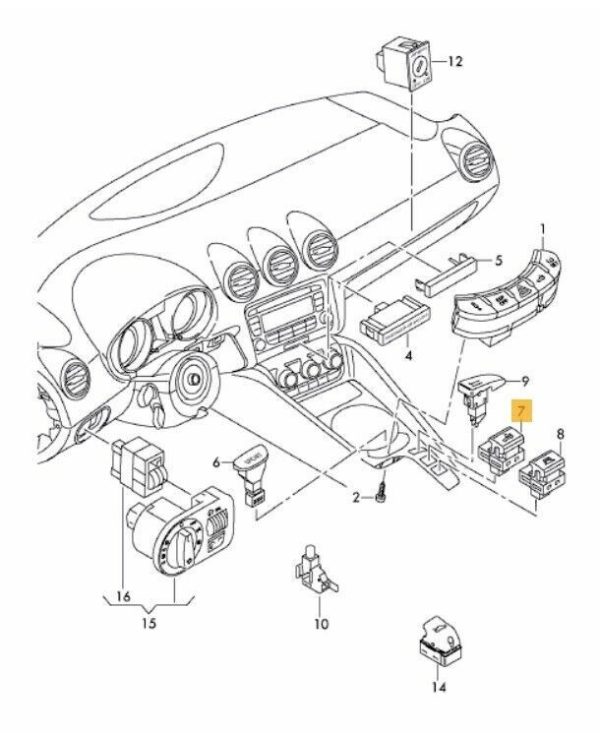 12
1
5
4
9
7
8
6
2
16
15
10
14