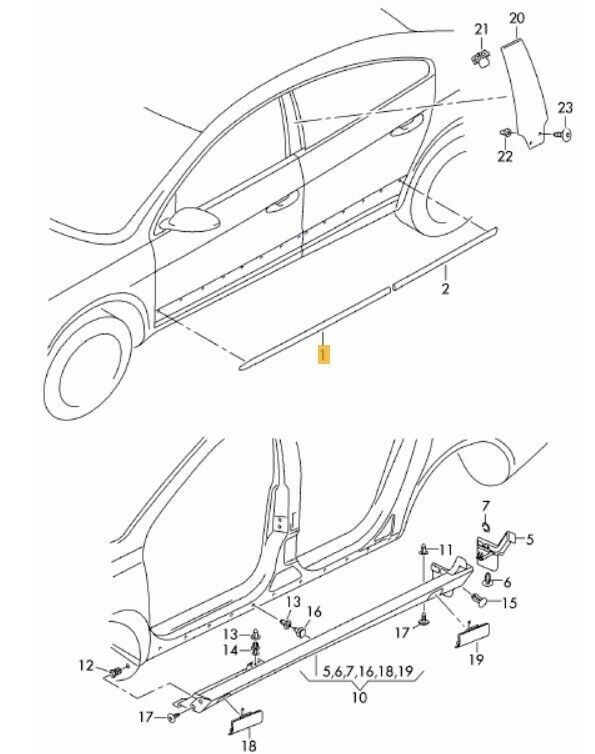 21
20
23
22
2
1
7
5
11
6
15
13
16
17
19
13
14
12
5,6,7,16,18,19
10
17
18