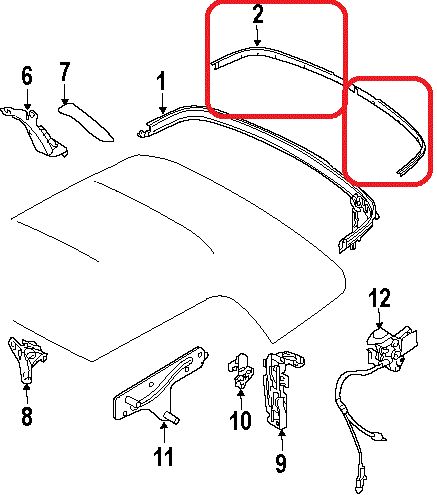 2
6
7
1
12
8
11
10
9