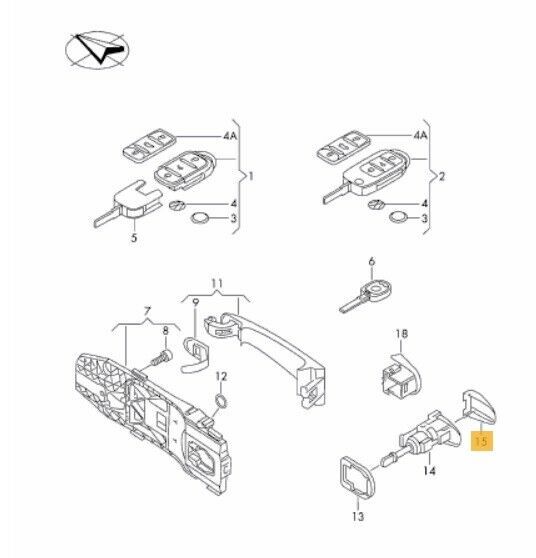 4A
1
4
3
5
4A
2
4
3
6
11
9
7
8
12
18
15
14
13