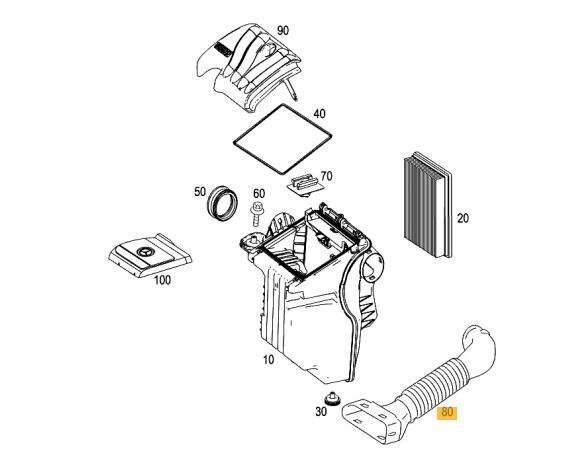 90

40

70

50

60

20

100

10

30

80