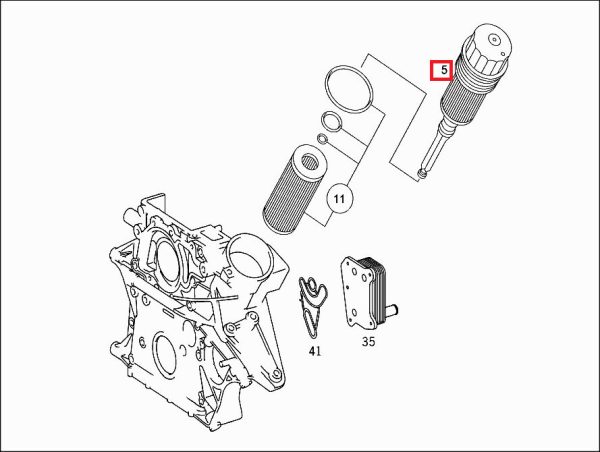 5

11

41

35