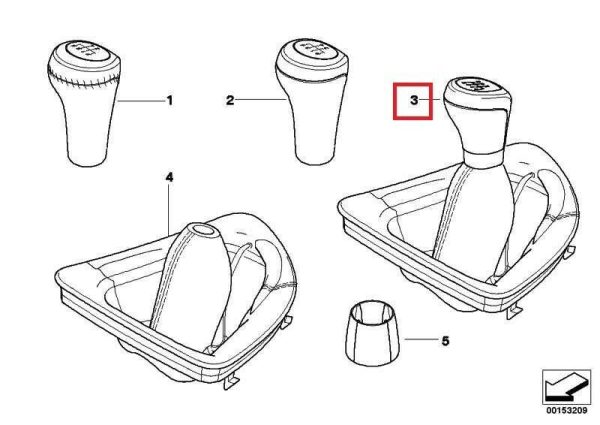 1

2

3

4

5

00153209