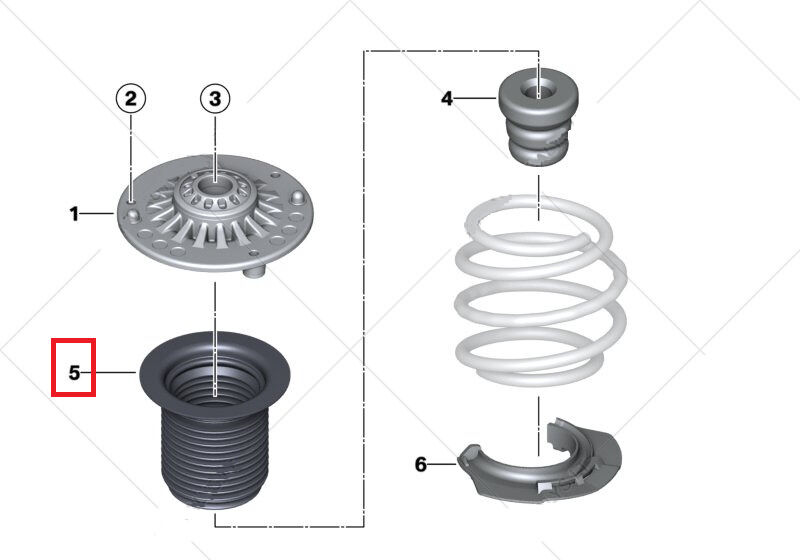 2
3
4
1
5
6