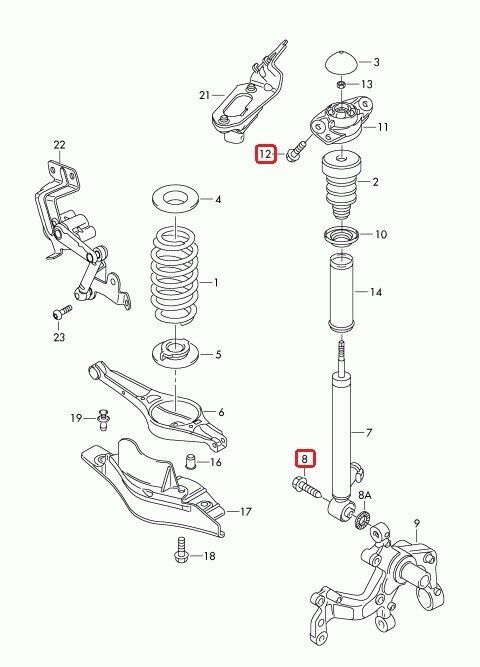 3
13
21
11
12
22
2
4
10
1
14
23
5
6
19
7
16
8
8A
17
9
18