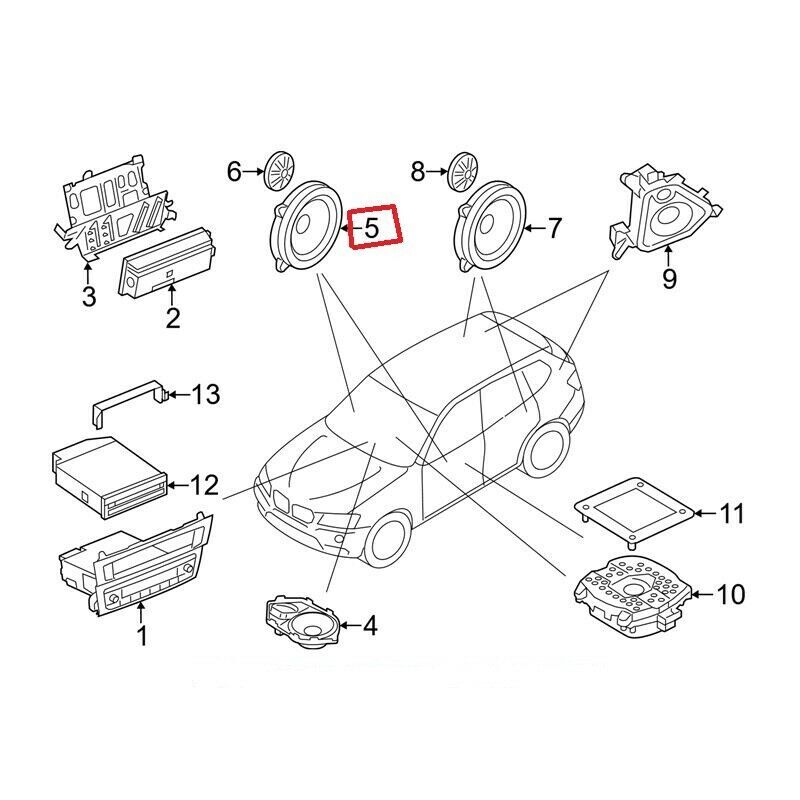 6
5
8
7
9
3
2
13
12
11
10
4
1