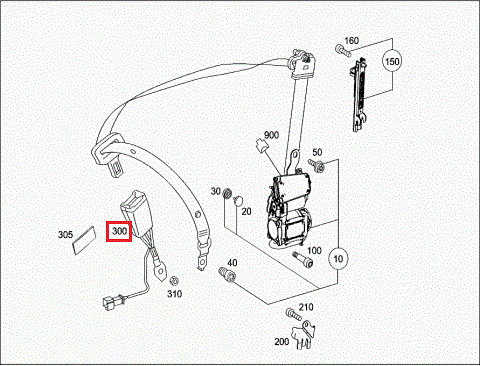 160
150
900
50
30
20
305
300
100
10
40
310
210
200