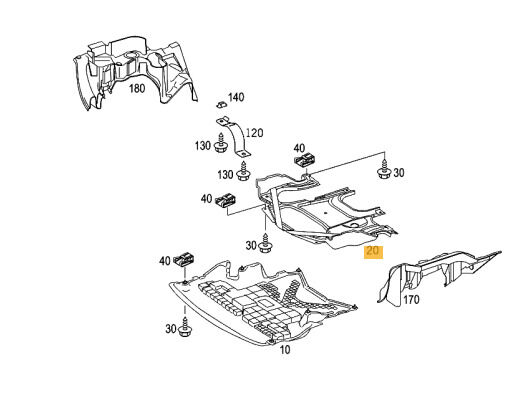 180
140
120
130
130
40
30
40
30
20
40
170
30
10