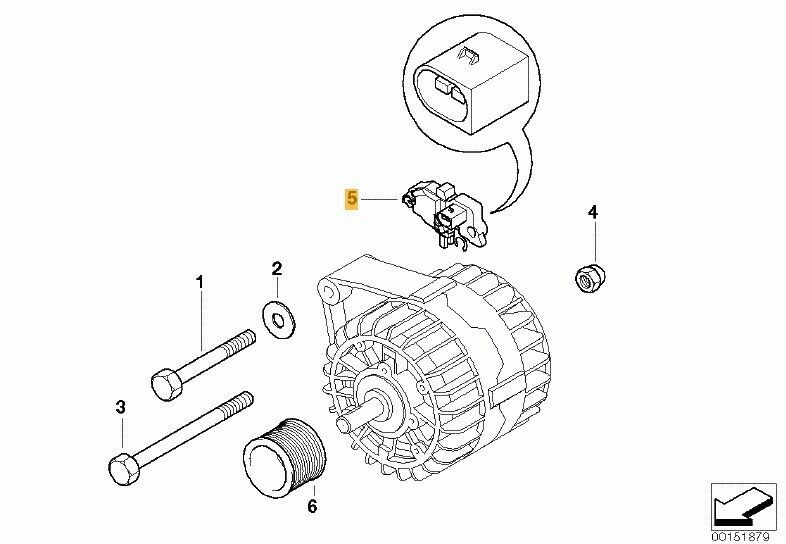 5
4
2
1
3
6
00151879